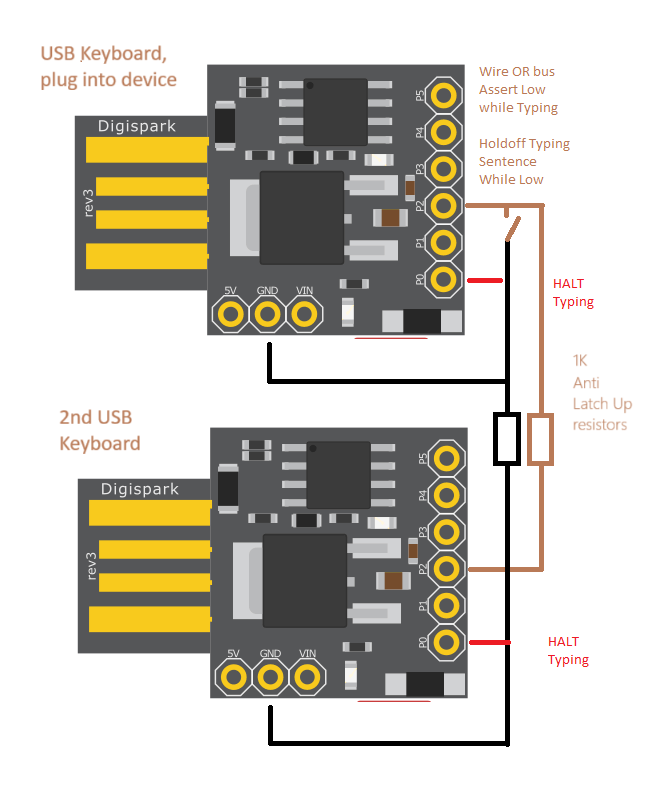 USB Keyboard, plug into device

Digispark

rev3

P5
P4
P3
P2
P1
P0

5V GND VIN

Wire OR bus Assert Low while Typing

Holdoff Typing Sentence While Low

HALT Typing

1K Anti Latch Up resistors

2nd USB Keyboard

Digispark

rev3

P5
P4
P3
P2
P1
P0

5V GND VIN

HALT Typing